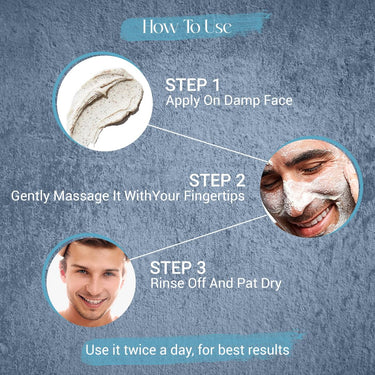 How To Use

STEP 1
Apply On Damp Face

STEP 2
Gently Massage It WithYour Fingertips

STEP 3
Rinse Off And Pat Dry

Use it twice a day, for best results